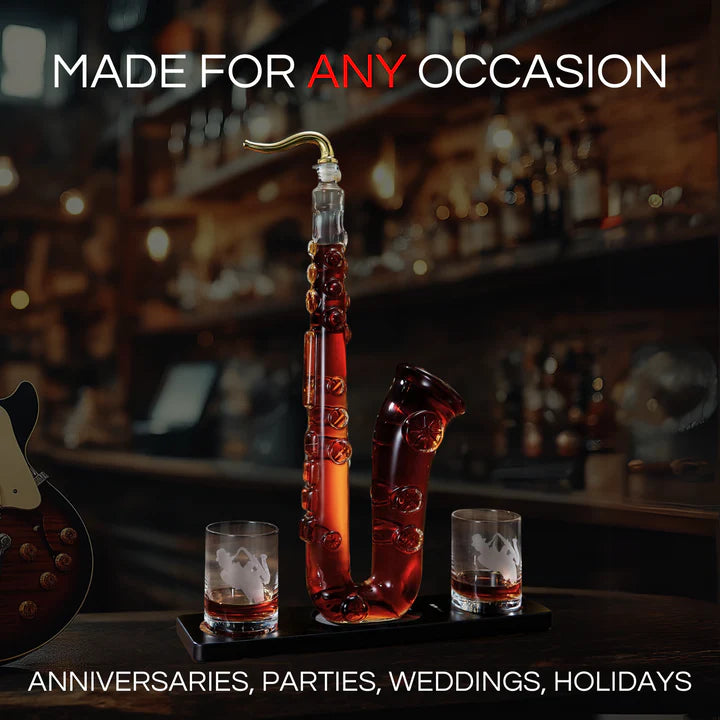 MADE FOR ANY OCCASION

ANNIVERSARIES, PARTIES, WEDDINGS, HOLIDAYS